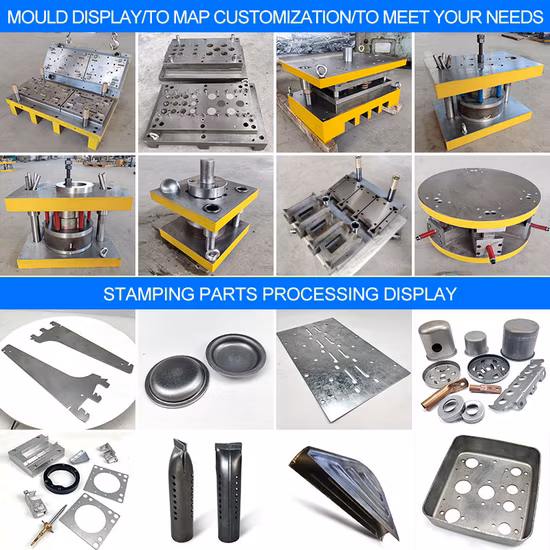 MOULD DISPLAY/TO MAP CUSTOMIZATION/TO MEET YOUR NEEDS

STAMPING PARTS PROCESSING DISPLAY